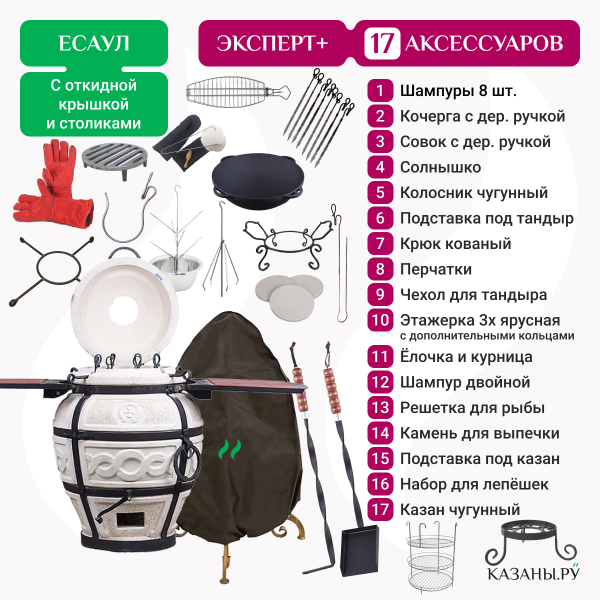 ЕСАУЛ

С откидной крышкой и столиками

ЭКСПЕРТ+

17 АКСЕССУАРОВ

1 Шампуры 8 шт.
2 Кочерга с дер. ручкой
3 Совок с дер. ручкой
4 Солнышко
5 Колосник чугунный
6 Подставка под тандыр
7 Крюк кованый
8 Перчатки
9 Чехол для тандыра
10 Этажерка 3х ярусная с дополнительными кольцами
11 Ёлочка и курница
12 Шампур двойной
13 Решетка для рыбы
14 Камень для выпечки
15 Подставка под казан
16 Набор для лепёшек
17 Казан чугунный

КАЗАНЫ.РУ