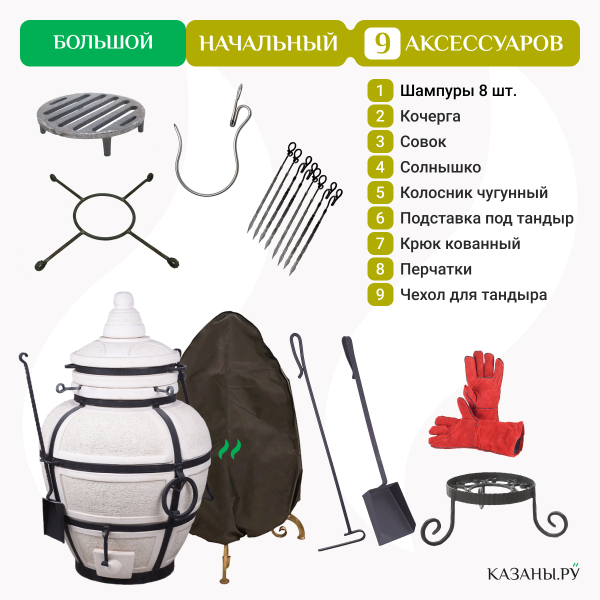 БОЛЬШОЙ НАЧАЛЬНЫЙ 9 АКСЕССУАРОВ

1 Шампуры 8 шт.
2 Кочерга
3 Совок
4 Солнышко
5 Колосник чугунный
6 Подставка под тандыр
7 Крюк кованный
8 Перчатки
9 Чехол для тандыра

КАЗАНЫ.РУ