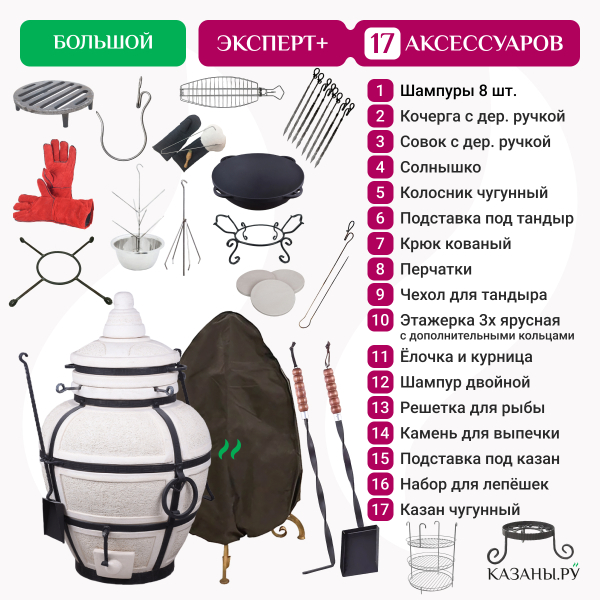 БОЛЬШОЙ

ЭКСПЕРТ+

17 АКСЕССУАРОВ

1 Шампуры 8 шт.
2 Кочерга с дер. ручкой
3 Совок с дер. ручкой
4 Солнышко
5 Колосник чугунный
6 Подставка под тандыр
7 Крюк кованый
8 Перчатки
9 Чехол для тандыра
10 Этажерка 3х ярусная с дополнительными кольцами
11 Ёлочка и курница
12 Шампур двойной
13 Решетка для рыбы
14 Камень для выпечки
15 Подставка под казан
16 Набор для лепёшек
17 Казан чугунный

КАЗАНЫ.РУ