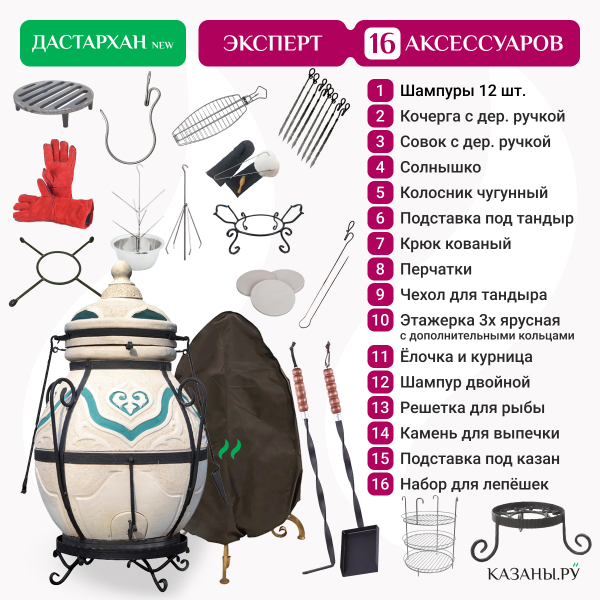 ДАСТАРХАН NEW

ЭКСПЕРТ 16 АКСЕССУАРОВ

1 Шампуры 12 шт.
2 Кочерга с дер. ручкой
3 Совок с дер. ручкой
4 Солнышко
5 Колосник чугунный
6 Подставка под тандыр
7 Крюк кованый
8 Перчатки
9 Чехол для тандыра
10 Этажерка 3х ярусная с дополнительными кольцами
11 Ёлочка и курница
12 Шампур двойной
13 Решетка для рыбы
14 Камень для выпечки
15 Подставка под казан
16 Набор для лепёшек

КАЗАНЫ.РУ