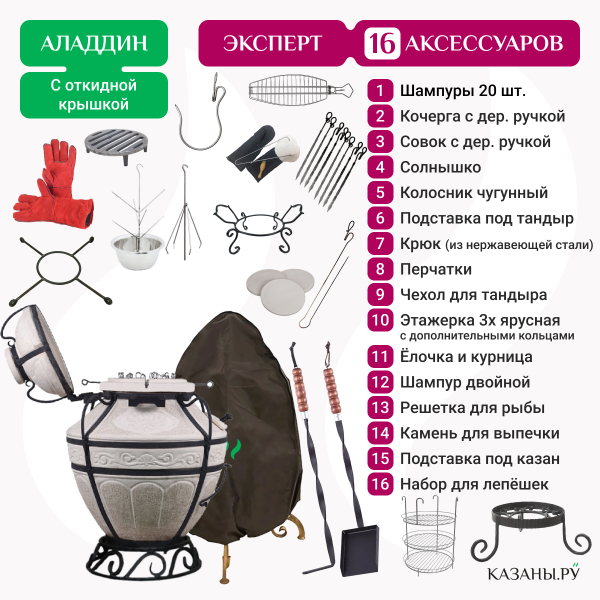 АЛАДДИН

С откидной крышкой

ЭКСПЕРТ 16 АКСЕССУАРОВ

1 Шампуры 20 шт.
2 Кочерга с дер. ручкой
3 Совок с дер. ручкой
4 Солнышко
5 Колосник чугунный
6 Подставка под тандыр
7 Крюк (из нержавеющей стали)
8 Перчатки
9 Чехол для тандыра
10 Этажерка 3х ярусная с дополнительными кольцами
11 Ёлочка и курница
12 Шампур двойной
13 Решетка для рыбы
14 Камень для выпечки
15 Подставка под казан
16 Набор для лепёшек

КАЗАНЫ.РУ