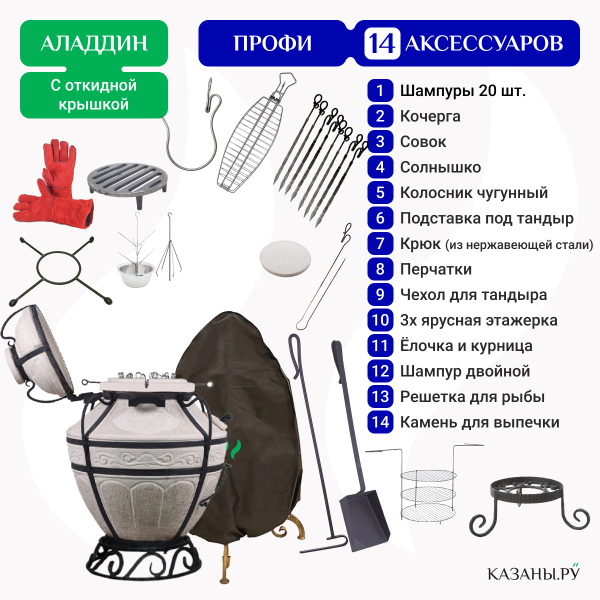 АЛАДДИН

С откидной крышкой

ПРОФИ

14 АКСЕССУАРОВ

1 Шампуры 20 шт.
2 Кочерга
3 Совок
4 Солнышко
5 Колосник чугунный
6 Подставка под тандыр
7 Крюк (из нержавеющей стали)
8 Перчатки
9 Чехол для тандыра
10 3х ярусная этажерка
11 Ёлочка и курница
12 Шампур двойной
13 Решетка для рыбы
14 Камень для выпечки

КАЗАНЫ.РУ