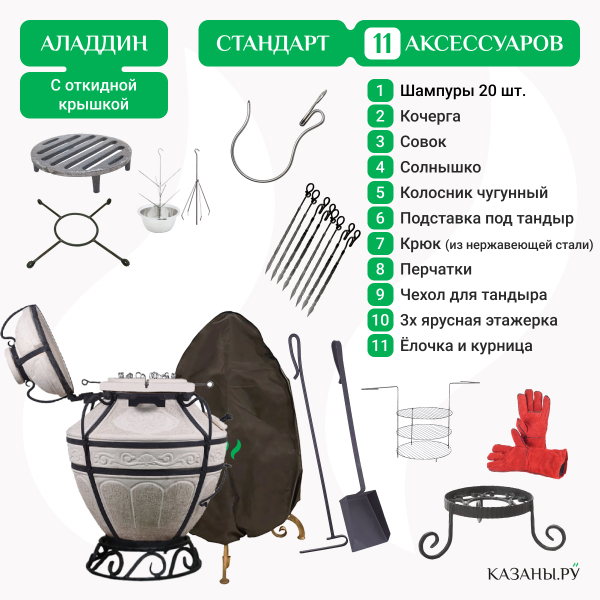 АЛАДДИН

С откидной крышкой

СТАНДАРТ 11 АКСЕССУАРОВ

1 Шампуры 20 шт.
2 Кочерга
3 Совок
4 Солнышко
5 Колосник чугунный
6 Подставка под тандыр
7 Крюк (из нержавеющей стали)
8 Перчатки
9 Чехол для тандыра
10 3х ярусная этажерка
11 Ёлочка и курница

КАЗАНЫ.РУ