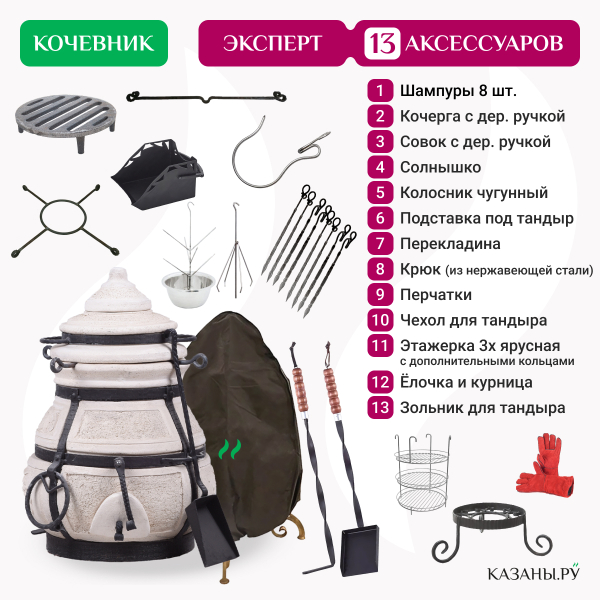 КОЧЕВНИК

ЭКСПЕРТ 13 АКСЕССУАРОВ

1 Шампуры 8 шт.
2 Кочерга с дер. ручкой
3 Совок с дер. ручкой
4 Солнышко
5 Колосник чугунный
6 Подставка под тандыр
7 Перекладина
8 Крюк (из нержавеющей стали)
9 Перчатки
10 Чехол для тандыра
11 Этажерка 3х ярусная с дополнительными кольцами
12 Ёлочка и курница
13 Зольник для тандыра

КАЗАНЫ.РУ