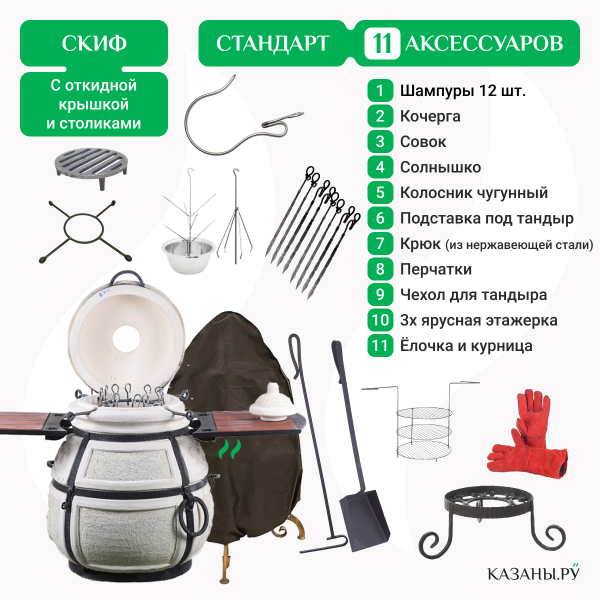 СКИФ

С откидной крышкой и столиками

СТАНДАРТ 11 АКСЕССУАРОВ

1 Шампуры 12 шт.
2 Кочерга
3 Совок
4 Солнышко
5 Колосник чугунный
6 Подставка под тандыр
7 Крюк (из нержавеющей стали)
8 Перчатки
9 Чехол для тандыра
10 3х ярусная этажерка
11 Ёлочка и курница

КАЗАНЫ.РУ