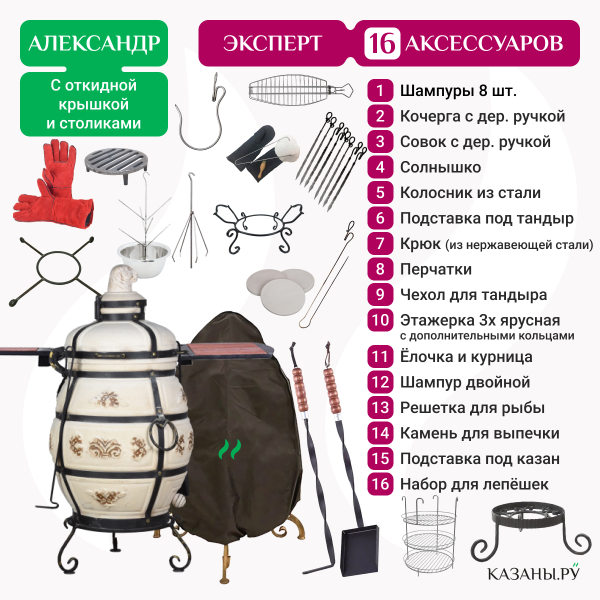 АЛЕКСАНДР

С откидной крышкой и столиками

ЭКСПЕРТ 16 АКСЕССУАРОВ

1 Шампуры 8 шт.
2 Кочерга с дер. ручкой
3 Совок с дер. ручкой
4 Солнышко
5 Колосник из стали
6 Подставка под тандыр
7 Крюк (из нержавеющей стали)
8 Перчатки
9 Чехол для тандыра
10 Этажерка 3х ярусная с дополнительными кольцами
11 Ёлочка и курница
12 Шампур двойной
13 Решетка для рыбы
14 Камень для выпечки
15 Подставка под казан
16 Набор для лепёшек

КАЗАНЫ.РУ