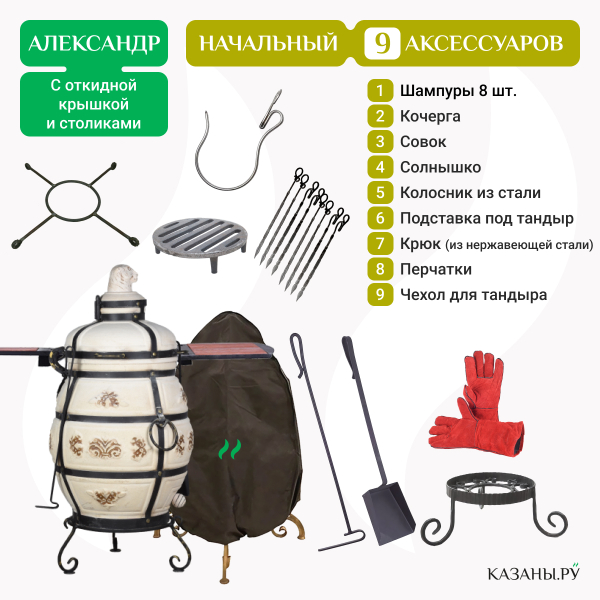 АЛЕКСАНДР

С откидной крышкой и столиками

НАЧАЛЬНЫЙ 9 АКСЕССУАРОВ

1 Шампуры 8 шт.
2 Кочерга
3 Совок
4 Солнышко
5 Колосник из стали
6 Подставка под тандыр
7 Крюк (из нержавеющей стали)
8 Перчатки
9 Чехол для тандыра

КАЗАНЫ.РУ