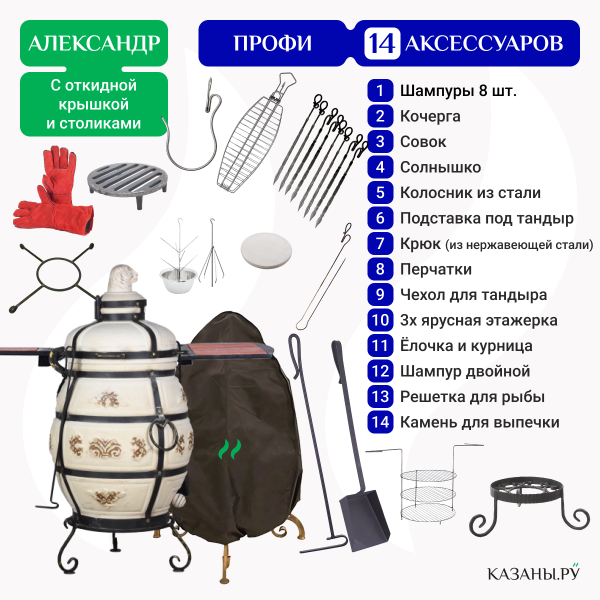 АЛЕКСАНДР

С откидной крышкой и столиками

ПРОФИ

14 АКСЕССУАРОВ

1 Шампуры 8 шт.
2 Кочерга
3 Совок
4 Солнышко
5 Колосник из стали
6 Подставка под тандыр
7 Крюк (из нержавеющей стали)
8 Перчатки
9 Чехол для тандыра
10 3х ярусная этажерка
11 Ёлочка и курница
12 Шампур двойной
13 Решетка для рыбы
14 Камень для выпечки

КАЗАНЫ.РУ