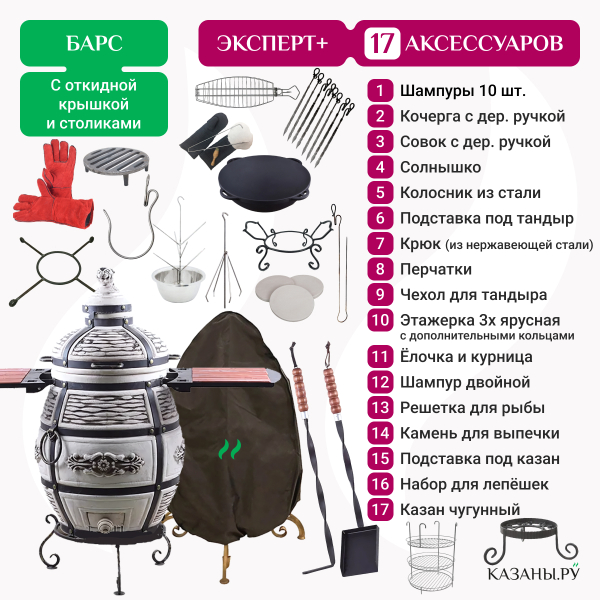 БАРС

С откидной крышкой и столиками

ЭКСПЕРТ+ 17 АКСЕССУАРОВ

1 Шампуры 10 шт.
2 Кочерга с дер. ручкой
3 Совок с дер. ручкой
4 Солнышко
5 Колосник из стали
6 Подставка под тандыр
7 Крюк (из нержавеющей стали)
8 Перчатки
9 Чехол для тандыра
10 Этажерка 3х ярусная с дополнительными кольцами
11 Ёлочка и курница
12 Шампур двойной
13 Решетка для рыбы
14 Камень для выпечки
15 Подставка под казан
16 Набор для лепёшек
17 Казан чугунный

КАЗАНЫ.РУ