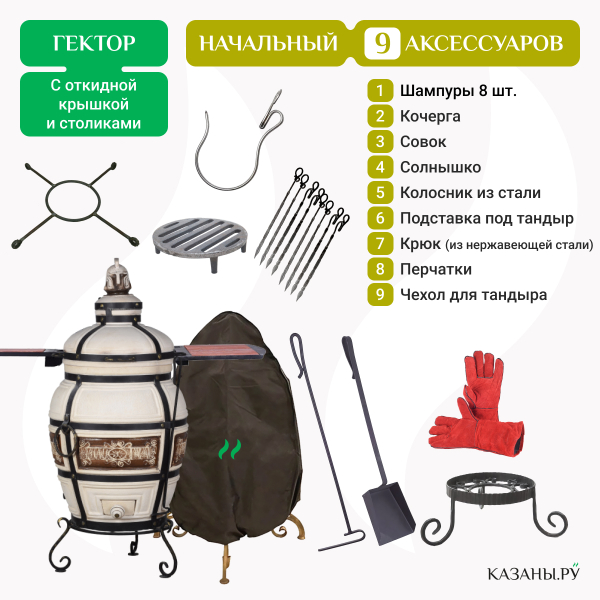 ГЕКТОР

С откидной крышкой и столиками

НАЧАЛЬНЫЙ 9 АКСЕССУАРОВ

1 Шампуры 8 шт.
2 Кочерга
3 Совок
4 Солнышко
5 Колосник из стали
6 Подставка под тандыр
7 Крюк (из нержавеющей стали)
8 Перчатки
9 Чехол для тандыра

КАЗАНЫ.РУ