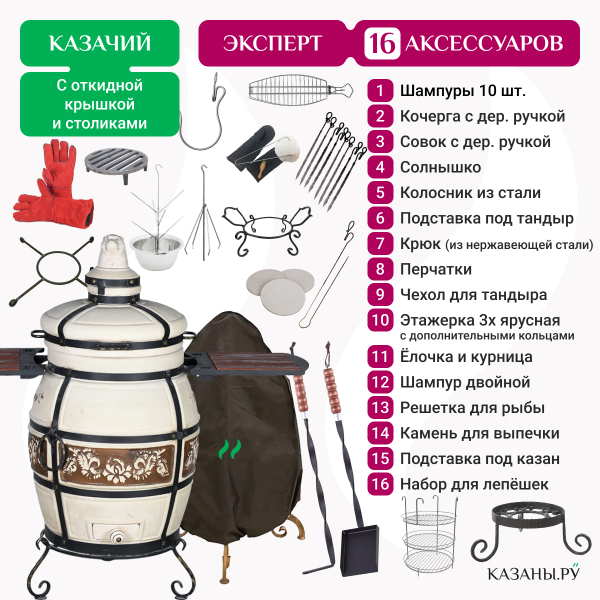 КАЗАЧИЙ

С откидной крышкой и столиками

ЭКСПЕРТ 16 АКСЕССУАРОВ

1 Шампуры 10 шт.
2 Кочерга с дер. ручкой
3 Совок с дер. ручкой
4 Солнышко
5 Колосник из стали
6 Подставка под тандыр
7 Крюк (из нержавеющей стали)
8 Перчатки
9 Чехол для тандыра
10 Этажерка 3х ярусная с дополнительными кольцами
11 Ёлочка и курница
12 Шампур двойной
13 Решетка для рыбы
14 Камень для выпечки
15 Подставка под казан
16 Набор для лепёшек

КАЗАНЫ.РУ