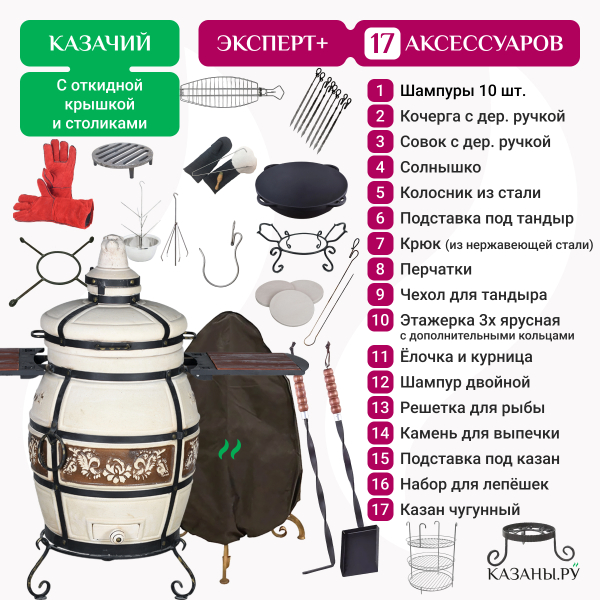 КАЗАЧИЙ

С откидной крышкой и столиками

ЭКСПЕРТ+ 17 АКСЕССУАРОВ

1 Шампуры 10 шт.
2 Кочерга с дер. ручкой
3 Совок с дер. ручкой
4 Солнышко
5 Колосник из стали
6 Подставка под тандыр
7 Крюк (из нержавеющей стали)
8 Перчатки
9 Чехол для тандыра
10 Этажерка 3х ярусная с дополнительными кольцами
11 Ёлочка и курница
12 Шампур двойной
13 Решетка для рыбы
14 Камень для выпечки
15 Подставка под казан
16 Набор для лепёшек
17 Казан чугунный

КАЗАНЫ.РУ