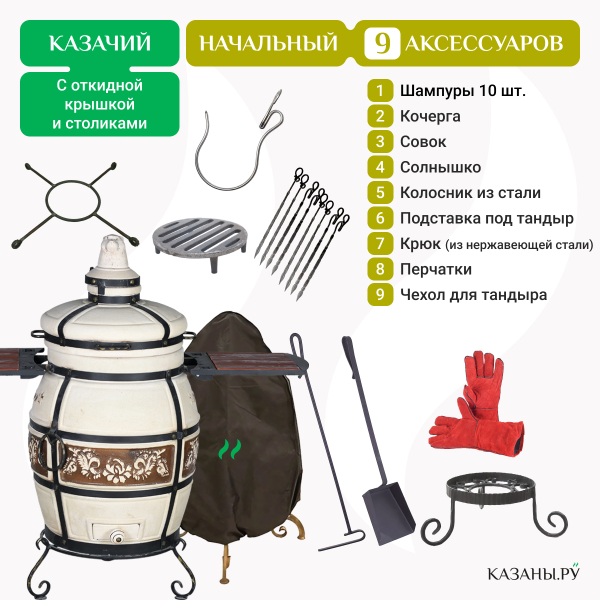 КАЗАЧИЙ

С откидной крышкой и столиками

НАЧАЛЬНЫЙ 9 АКСЕССУАРОВ

1 Шампуры 10 шт.
2 Кочерга
3 Совок
4 Солнышко
5 Колосник из стали
6 Подставка под тандыр
7 Крюк (из нержавеющей стали)
8 Перчатки
9 Чехол для тандыра

КАЗАНЫ.РУ