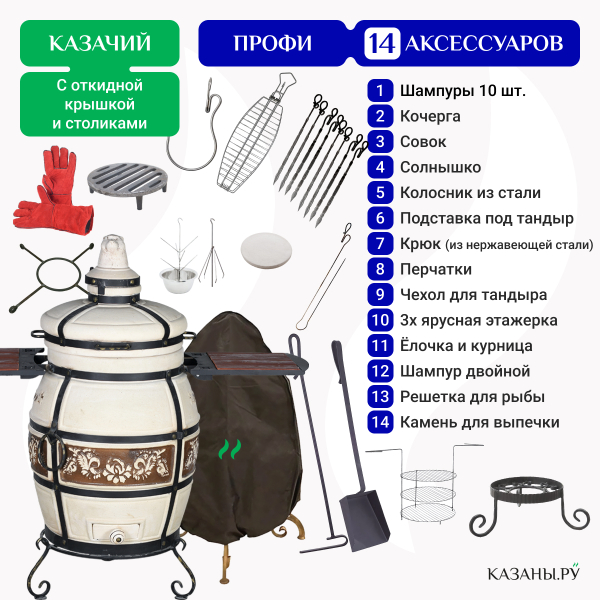 КАЗАЧИЙ

С откидной крышкой и столиками

ПРОФИ 14 АКСЕССУАРОВ

1 Шампуры 10 шт.
2 Кочерга
3 Совок
4 Солнышко
5 Колосник из стали
6 Подставка под тандыр
7 Крюк (из нержавеющей стали)
8 Перчатки
9 Чехол для тандыра
10 3х ярусная этажерка
11 Ёлочка и курница
12 Шампур двойной
13 Решетка для рыбы
14 Камень для выпечки

КАЗАНЫ.РУ