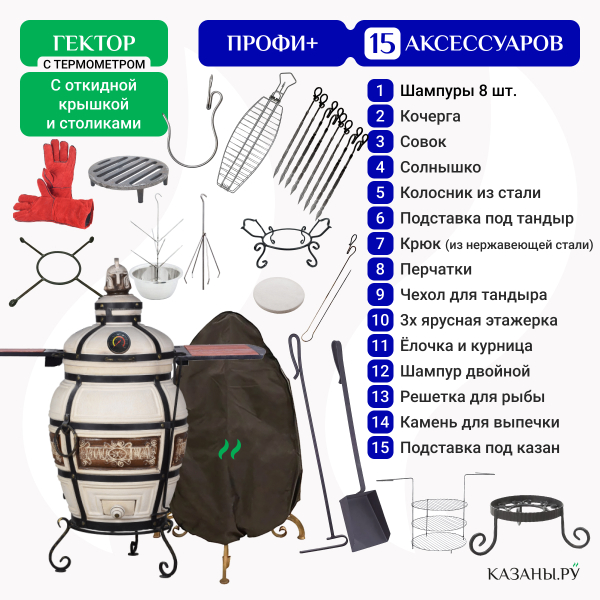 ГЕКТОР
С ТЕРМОМЕТРОМ

С откидной крышкой и столиками

ПРОФИ+

15 АКСЕССУАРОВ

1 Шампуры 8 шт.
2 Кочерга
3 Совок
4 Солнышко
5 Колосник из стали
6 Подставка под тандыр
7 Крюк (из нержавеющей стали)
8 Перчатки
9 Чехол для тандыра
10 3х ярусная этажерка
11 Ёлочка и курница
12 Шампур двойной
13 Решетка для рыбы
14 Камень для выпечки
15 Подставка под казан

КАЗАНЫ.РУ